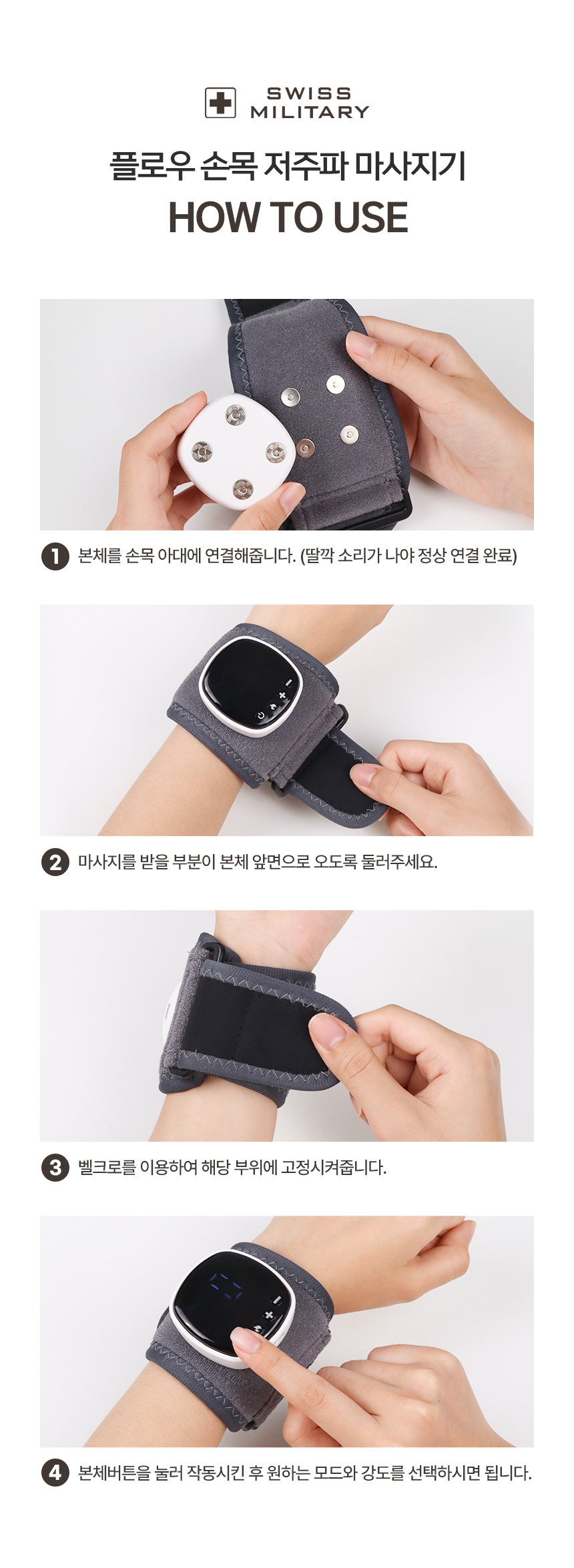 SWISS MILITARY

플로우 손목 저주파 마사지기
HOW TO USE

1 본체를 손목 아대에 연결해줍니다. (딸깍 소리가 나야 정상 연결 완료)

2 마사지를 받을 부분이 본체 앞면으로 오도록 둘러주세요.

3 벨크로를 이용하여 해당 부위에 고정시켜줍니다.

4 본체버튼을 눌러 작동시킨 후 원하는 모드와 강도를 선택하시면 됩니다.