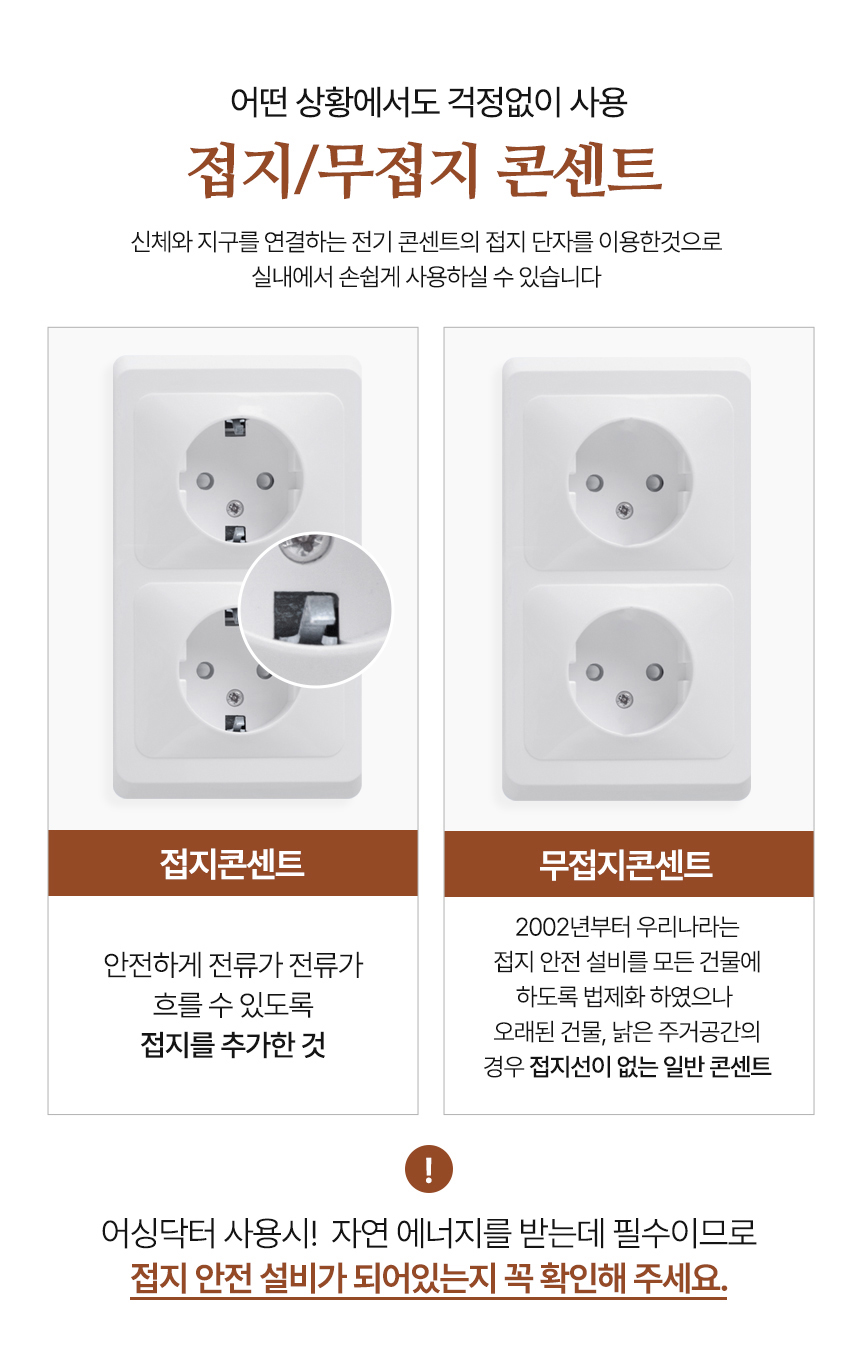 어떤 상황에서도 걱정없이 사용

접지/무접지 콘센트

신체와 지구를 연결하는 전기 콘센트의 접지 단자를 이용한것으로 실내에서 손쉽게 사용하실 수 있습니다

접지콘센트

안전하게 전류가 전류가 흐를 수 있도록 접지를 추가한 것

무접지콘센트

2002년부터 우리나라는 접지 안전 설비를 모든 건물에 하도록 법제화 하였으나 오래된 건물, 낡은 주거공간의 경우 접지선이 없는 일반 콘센트

!

어싱닥터 사용시! 자연 에너지를 받는데 필수이므로

접지 안전 설비가 되어있는지 꼭 확인해 주세요.